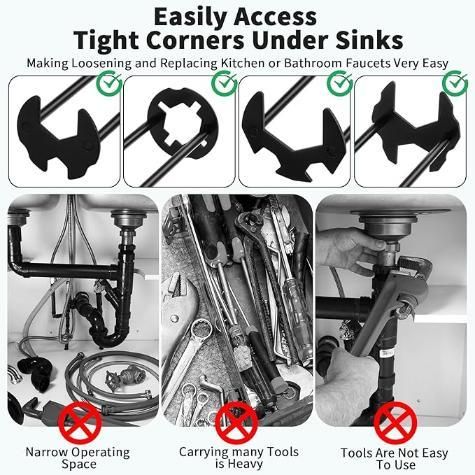 Easily Access
Tight Corners Under Sinks
Making Loosening and Replacing Kitchen or Bathroom Faucets Very Easy

Narrow Operating Space

Carrying many Tools is Heavy

Tools Are Not Easy To Use