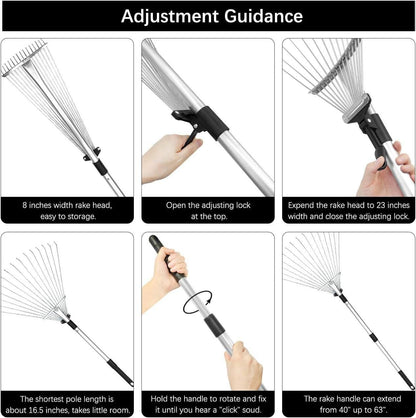 Adjustment Guidance

8 inches width rake head, easy to storage.

Open the adjusting lock at the top.

Expend the rake head to 23 inches width and close the adjusting lock.

The shortest pole length is about 16.5 inches, takes little room.

Hold the handle to rotate and fix it until you hear a "click" soud.

The rake handle can extend from 40" up to 63".