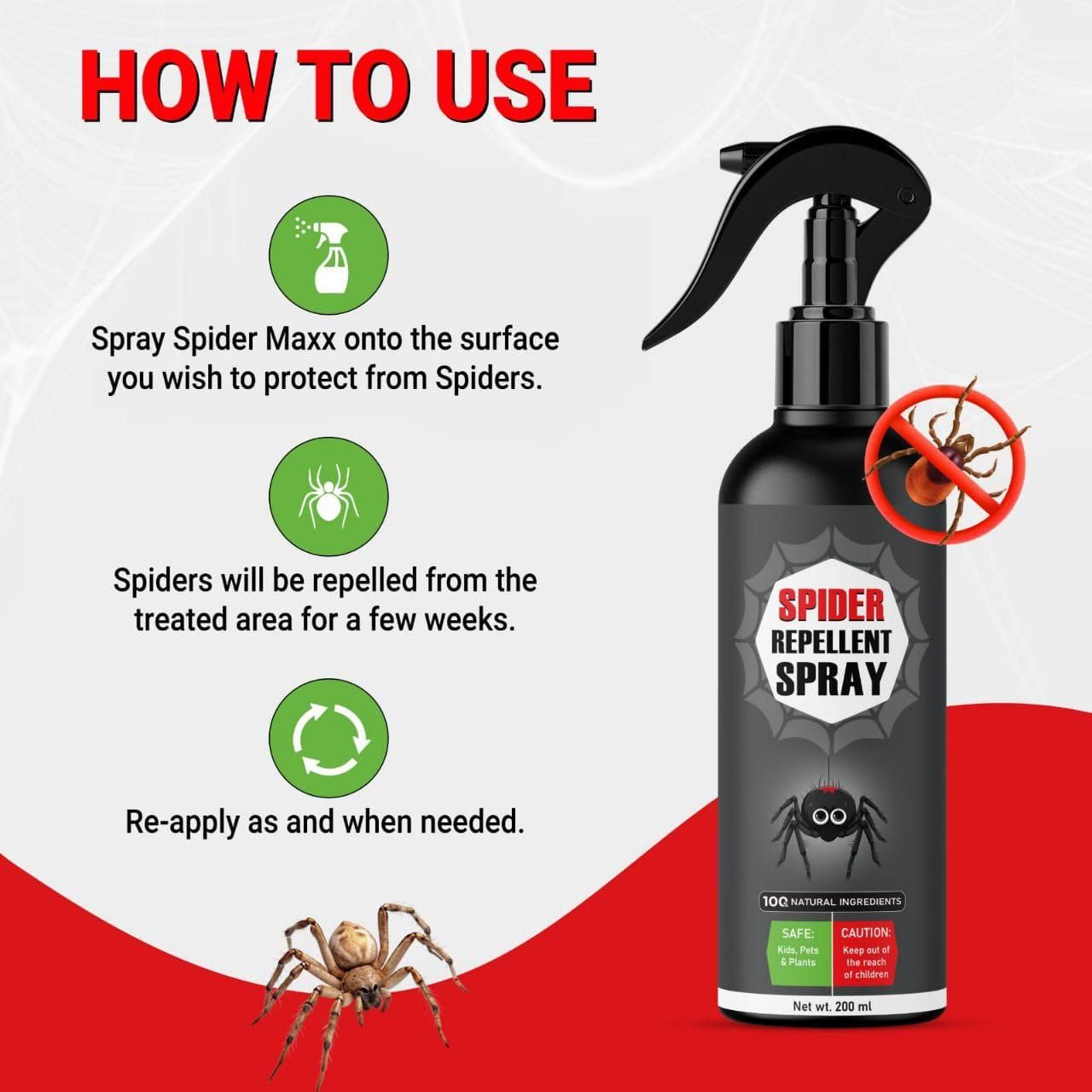 HOW TO USE

Spray Spider Maxx onto the surface you wish to protect from Spiders.

Spiders will be repelled from the treated area for a few weeks.

Re-apply as and when needed.

SPIDER
REPELLENT
SPRAY

100 NATURAL INGREDIENTS

SAFE:
Kids, Pets & Plants

CAUTION:
Keep out of the reach of children

Net wt. 200 ml