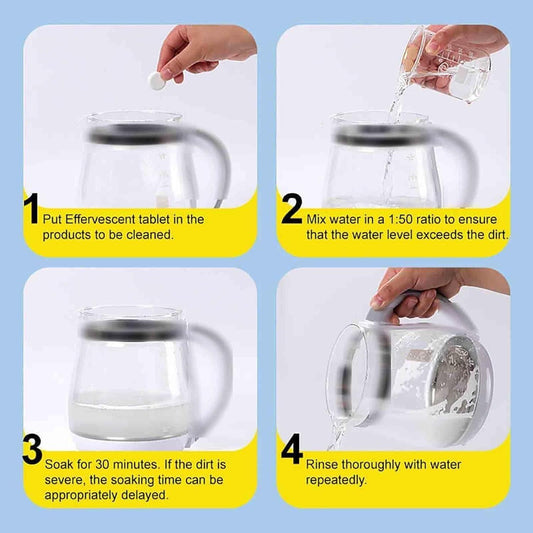 1 Put Effervescent tablet in the products to be cleaned.

2 Mix water in a 1:50 ratio to ensure that the water level exceeds the dirt.

3 Soak for 30 minutes. If the dirt is severe, the soaking time can be appropriately delayed.

4 Rinse thoroughly with water repeatedly.