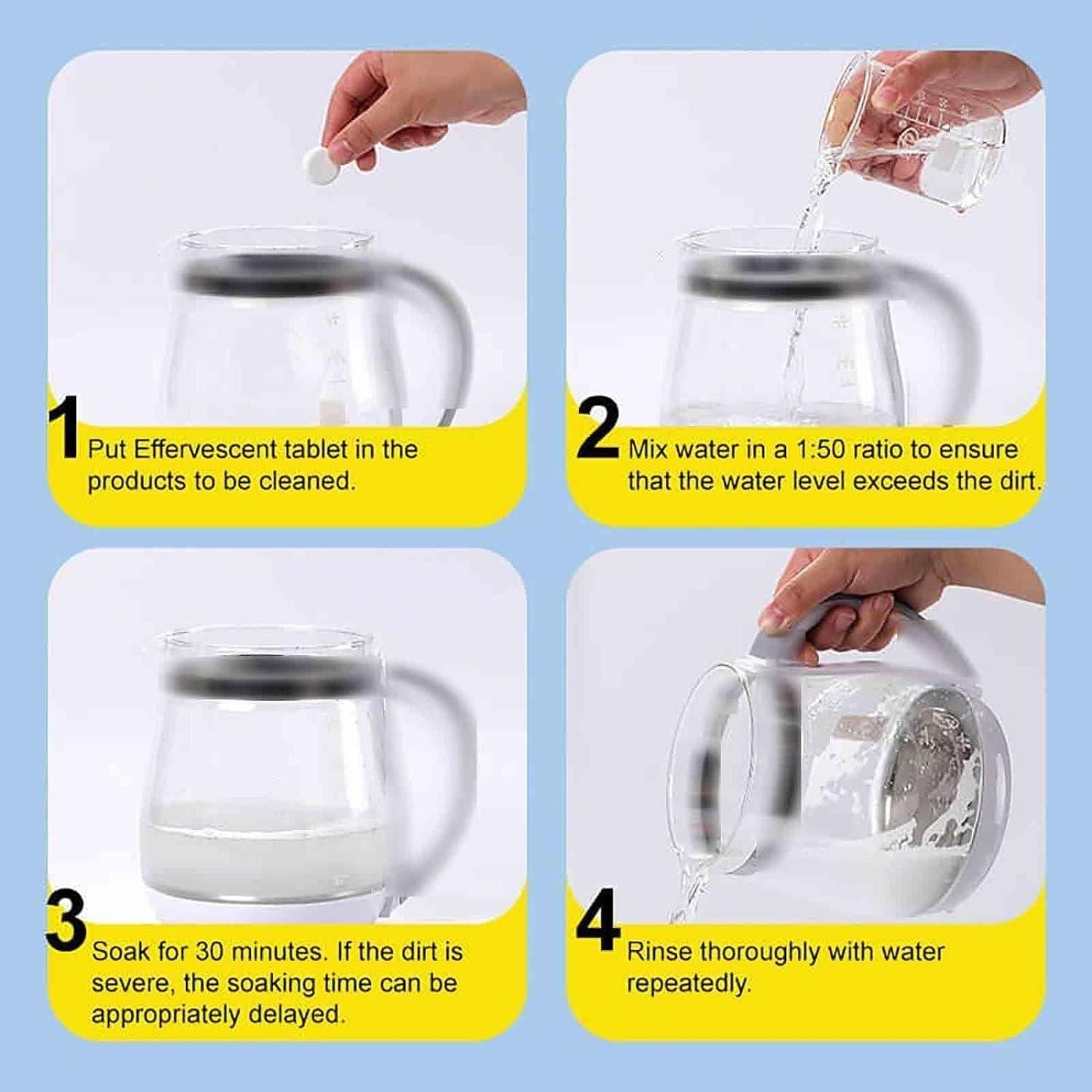 1 Put Effervescent tablet in the products to be cleaned.

2 Mix water in a 1:50 ratio to ensure that the water level exceeds the dirt.

3 Soak for 30 minutes. If the dirt is severe, the soaking time can be appropriately delayed.

4 Rinse thoroughly with water repeatedly.