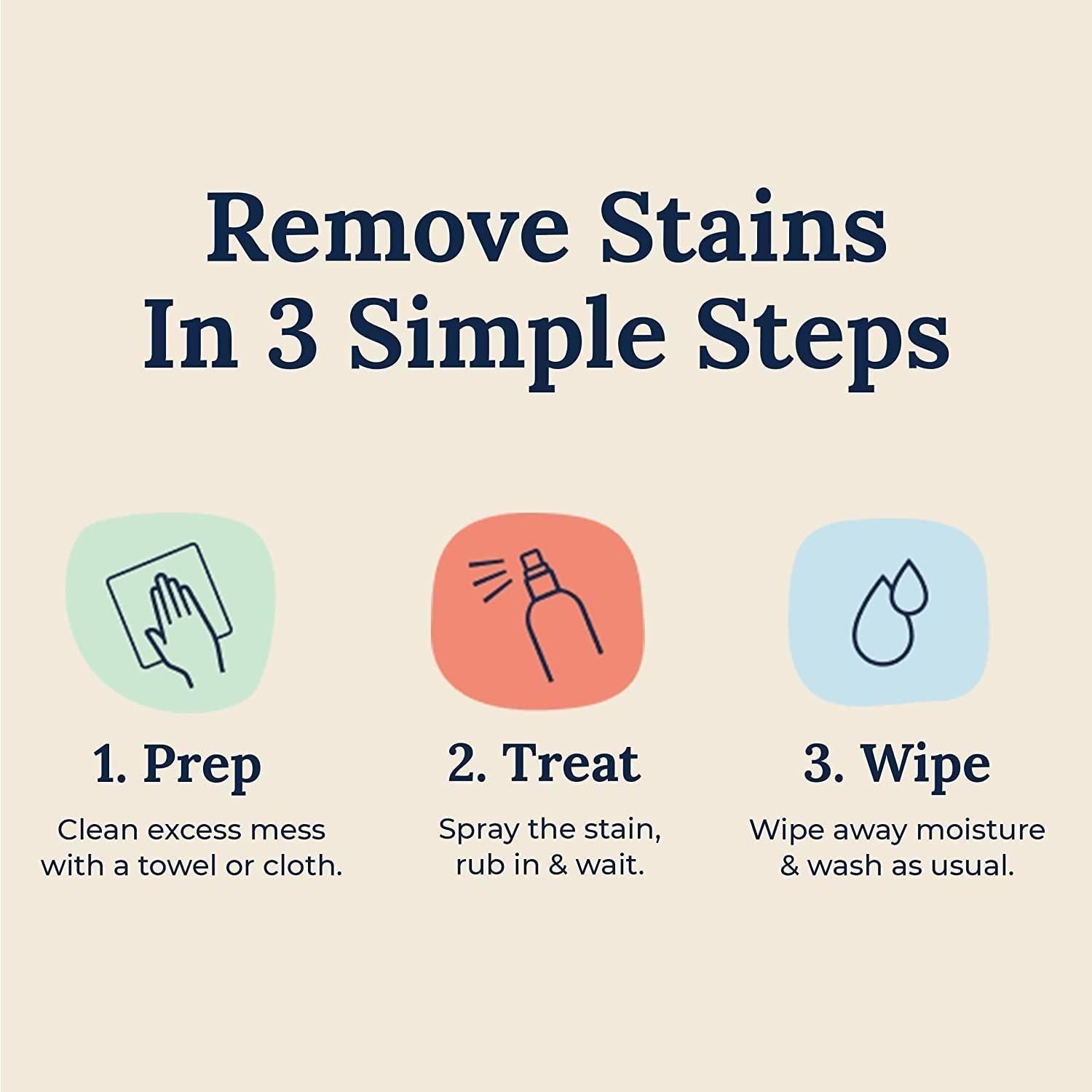 Remove Stains
In 3 Simple Steps

1. Prep

Clean excess mess with a towel or cloth.

2. Treat

Spray the stain, rub in & wait.

3. Wipe

Wipe away moisture & wash as usual.