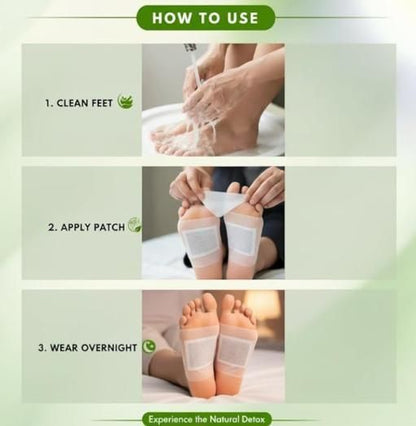 HOW TO USE

1. CLEAN FEET

2. APPLY PATCH

3. WEAR OVERNIGHT

Experience the Natural Detox