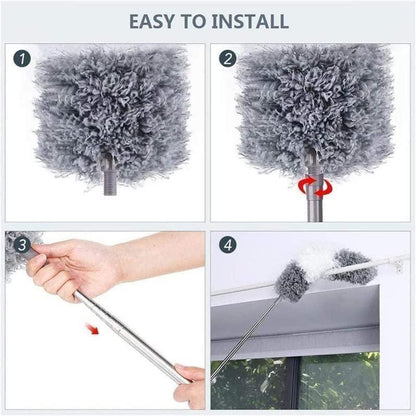 EASY TO INSTALL

1

2

3

4