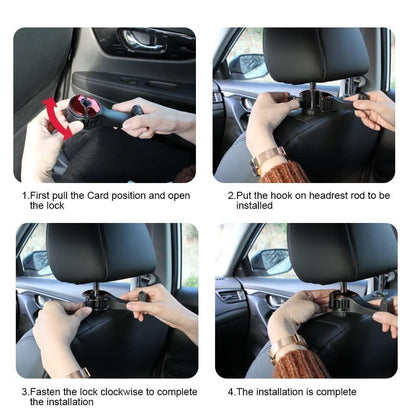 1.First pull the Card position and open the lock

2.Put the hook on headrest rod to be installed

3.Fasten the lock clockwise to complete the installation

4.The installation is complete