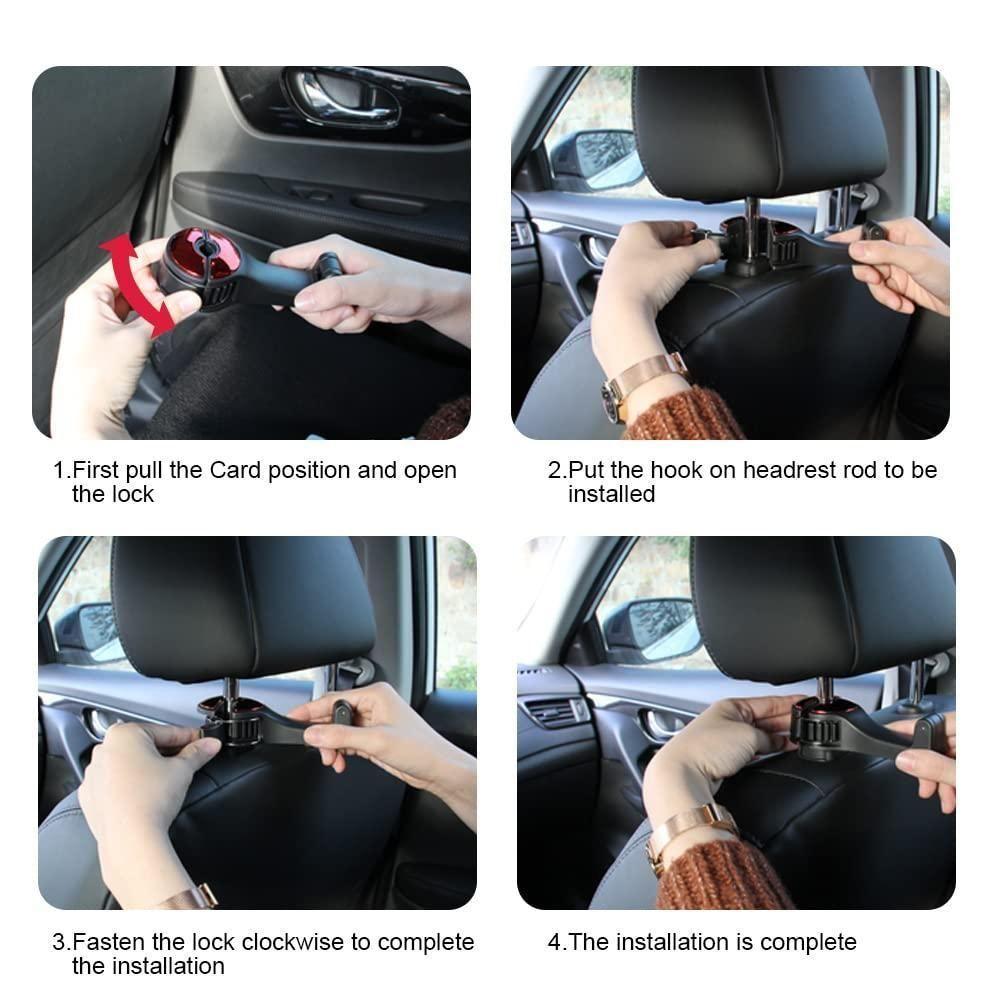 1.First pull the Card position and open the lock

2.Put the hook on headrest rod to be installed

3.Fasten the lock clockwise to complete the installation

4.The installation is complete