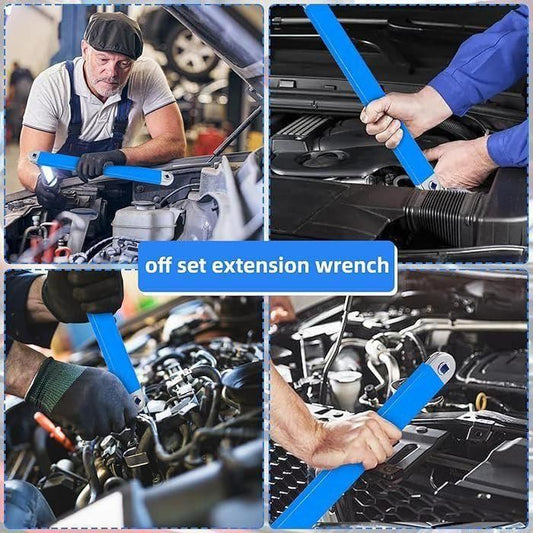 off set extension wrench