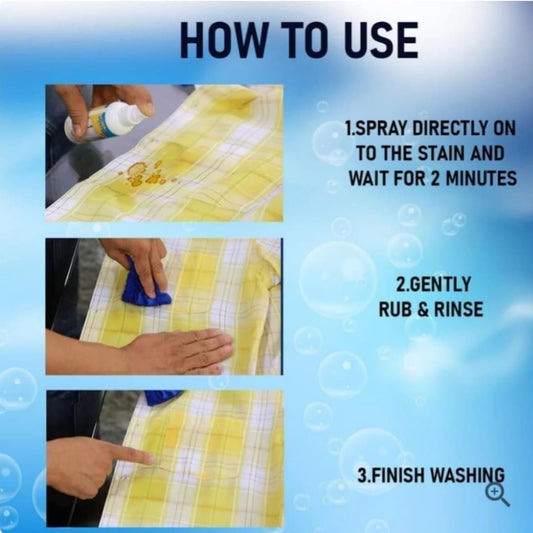 HOW TO USE

1.SPRAY DIRECTLY ON TO THE STAIN AND WAIT FOR 2 MINUTES

2.GENTLY RUB & RINSE

3.FINISH WASHING